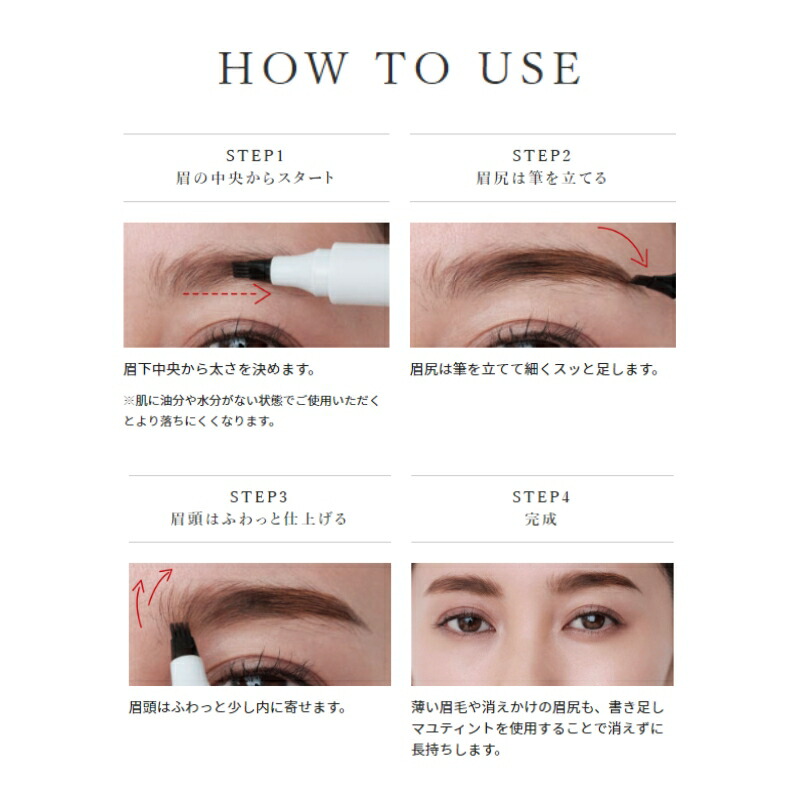 HOW TO USE

STEP1
眉の中央からスタート

眉下中央から太さを決めます。

※肌に油分や水分がない状態でご使用いただくとより落ちにくくなります。

STEP2
眉尻は筆を立てる

眉尻は筆を立てて細くスッと足します。

STEP3
眉頭はふわっと仕上げる

眉頭はふわっと少し内に寄せます。

STEP4
完成

薄い眉毛や消えかけの眉尻も、書き足しマユティントを使用することで消えずに長持ちします。